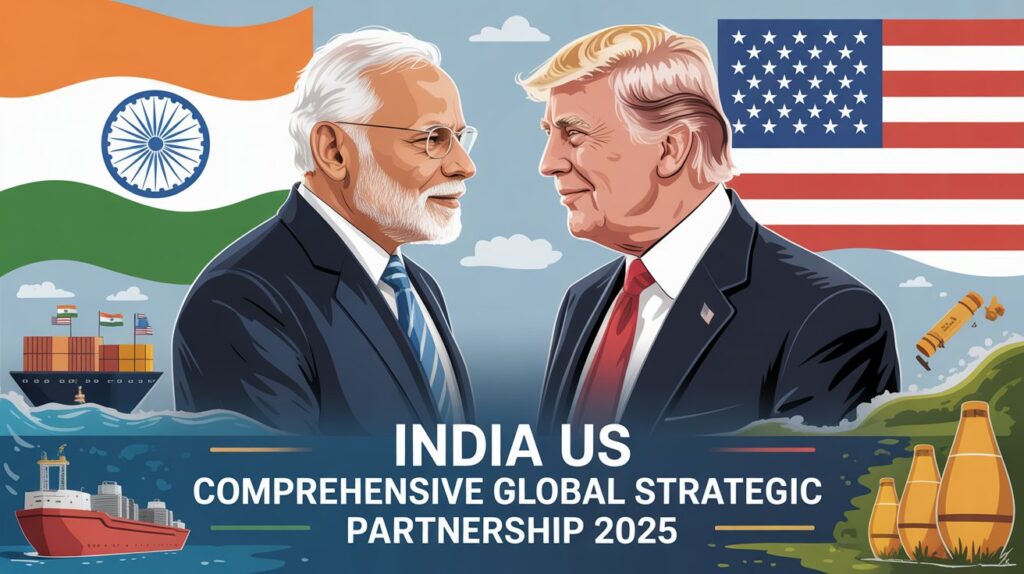 INDIA US
COMPREHENSIVE GLOBAL STRATEGIC PARTNERSHIP 2025